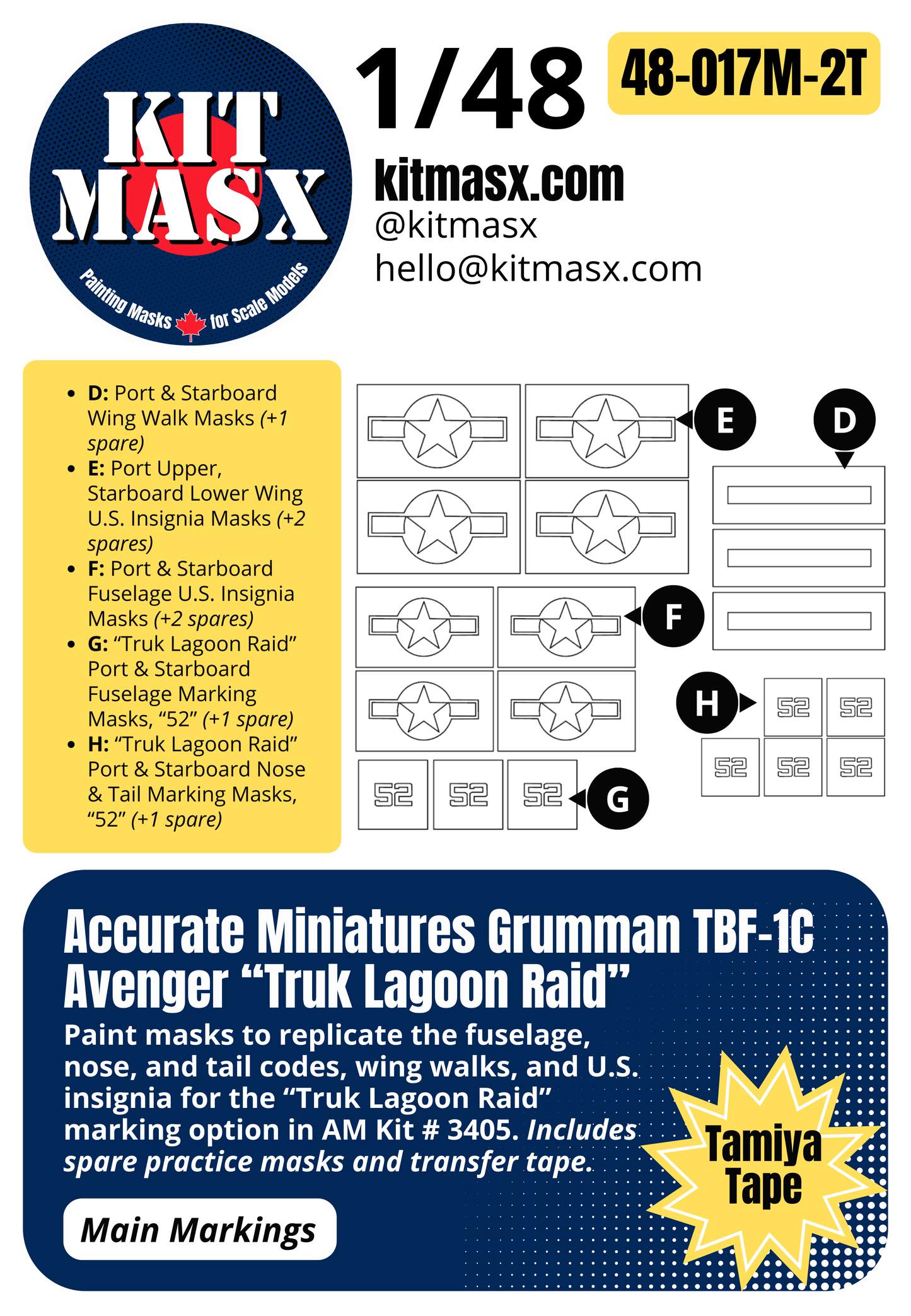 KIT MASX

Painting Masks for Scale Models

1/48

48-017M-2T

kitmasx.com
@kitmasx
hello@kitmasx.com

- D: Port & Starboard Wing Walk Masks (+1 spare)
- E: Port Upper, Starboard Lower Wing U.S. Insignia Masks (+2 spares)
- F: Port & Starboard Fuselage U.S. Insignia Masks (+2 spares)
- G: “Truk Lagoon Raid” Port & Starboard Fuselage Marking Masks, “52” (+1 spare)
- H: “Truk Lagoon Raid” Port & Starboard Nose & Tail Marking Masks, “52” (+1 spare)

E

D

F

H

52 52 52 52 52

52 52 52

G

Accurate Miniatures Grumman TBF-1C Avenger “Truk Lagoon Raid”

Paint masks to replicate the fuselage, nose, and tail codes, wing walks, and U.S. insignia for the “Truk Lagoon Raid” marking option in AM Kit # 3405. Includes spare practice masks and transfer tape.

Tamiya Tape

Main Markings