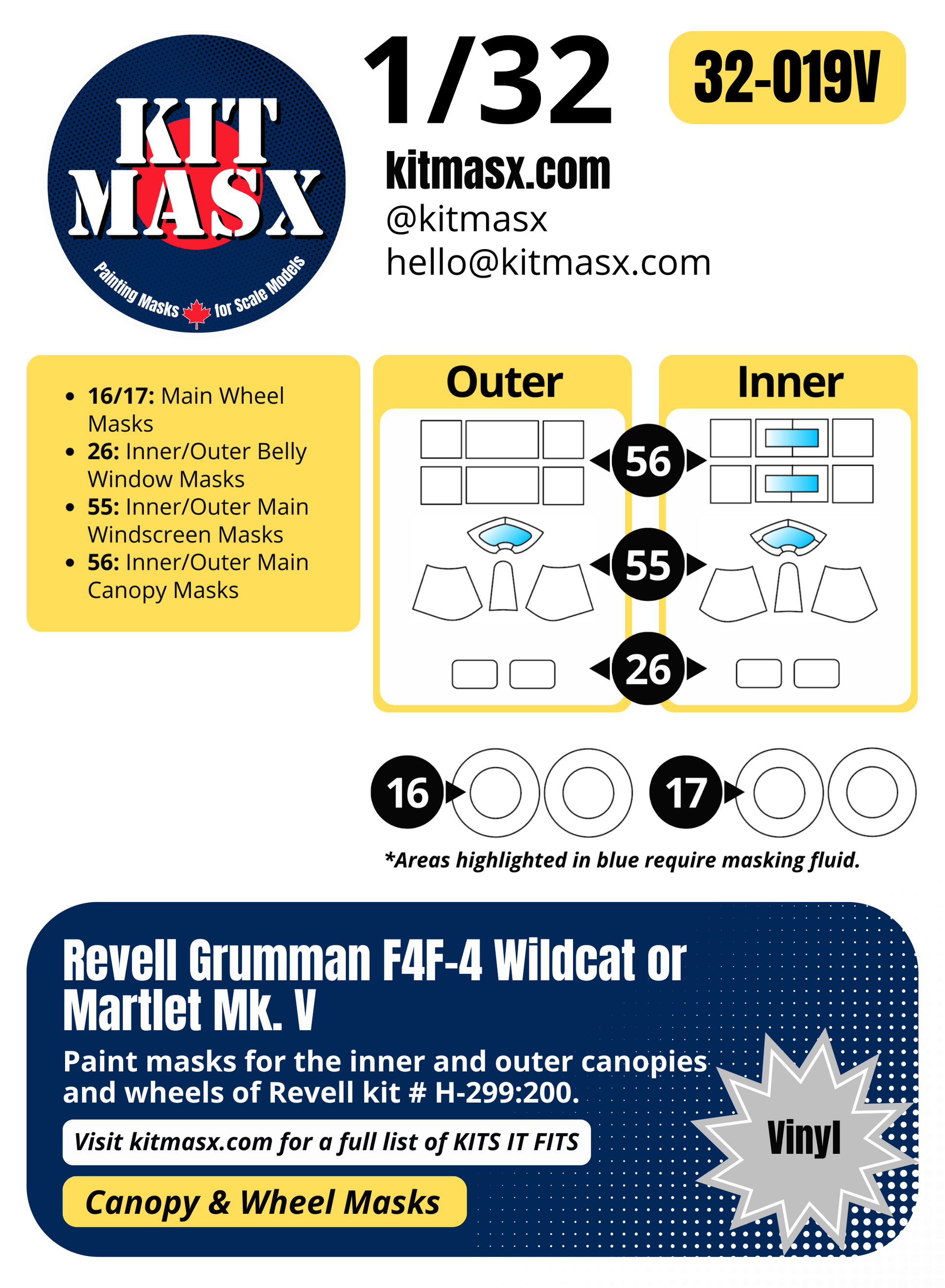 KIT MASX
Painting Masks for Scale Models

1/32

32-019V

kitmasx.com
@kitmasx
hello@kitmasx.com

- **16/17:** Main Wheel Masks
- **26:** Inner/Outer Belly Window Masks
- **55:** Inner/Outer Main Windscreen Masks
- **56:** Inner/Outer Main Canopy Masks

Outer

Inner

56

55

26

16

17

*Areas highlighted in blue require masking fluid.

Revell Grumman F4F-4 Wildcat or Martlet Mk. V

Paint masks for the inner and outer canopies and wheels of Revell kit # H-299:200.

Visit kitmasx.com for a full list of KITS IT FITS

Canopy & Wheel Masks

Vinyl