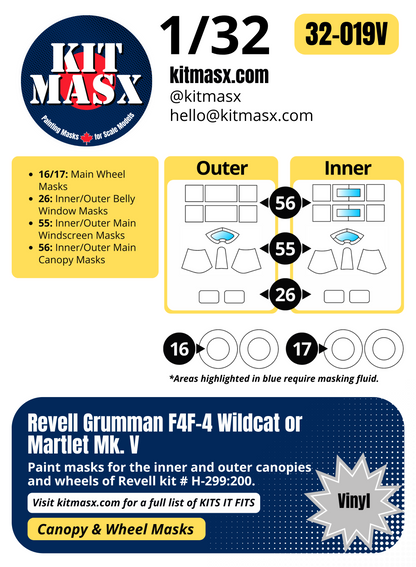 KIT MASX
Painting Masks for Scale Models

1/32

32-019V

kitmasx.com
@kitmasx
hello@kitmasx.com

- 16/17: Main Wheel Masks
- 26: Inner/Outer Belly Window Masks
- 55: Inner/Outer Main Windscreen Masks
- 56: Inner/Outer Main Canopy Masks

Outer

Inner

56

55

26

16

17

*Areas highlighted in blue require masking fluid.

Revell Grumman F4F-4 Wildcat or Martlet Mk. V

Paint masks for the inner and outer canopies and wheels of Revell kit # H-299:200.

Visit kitmasx.com for a full list of KITS IT FITS

Canopy & Wheel Masks

Vinyl