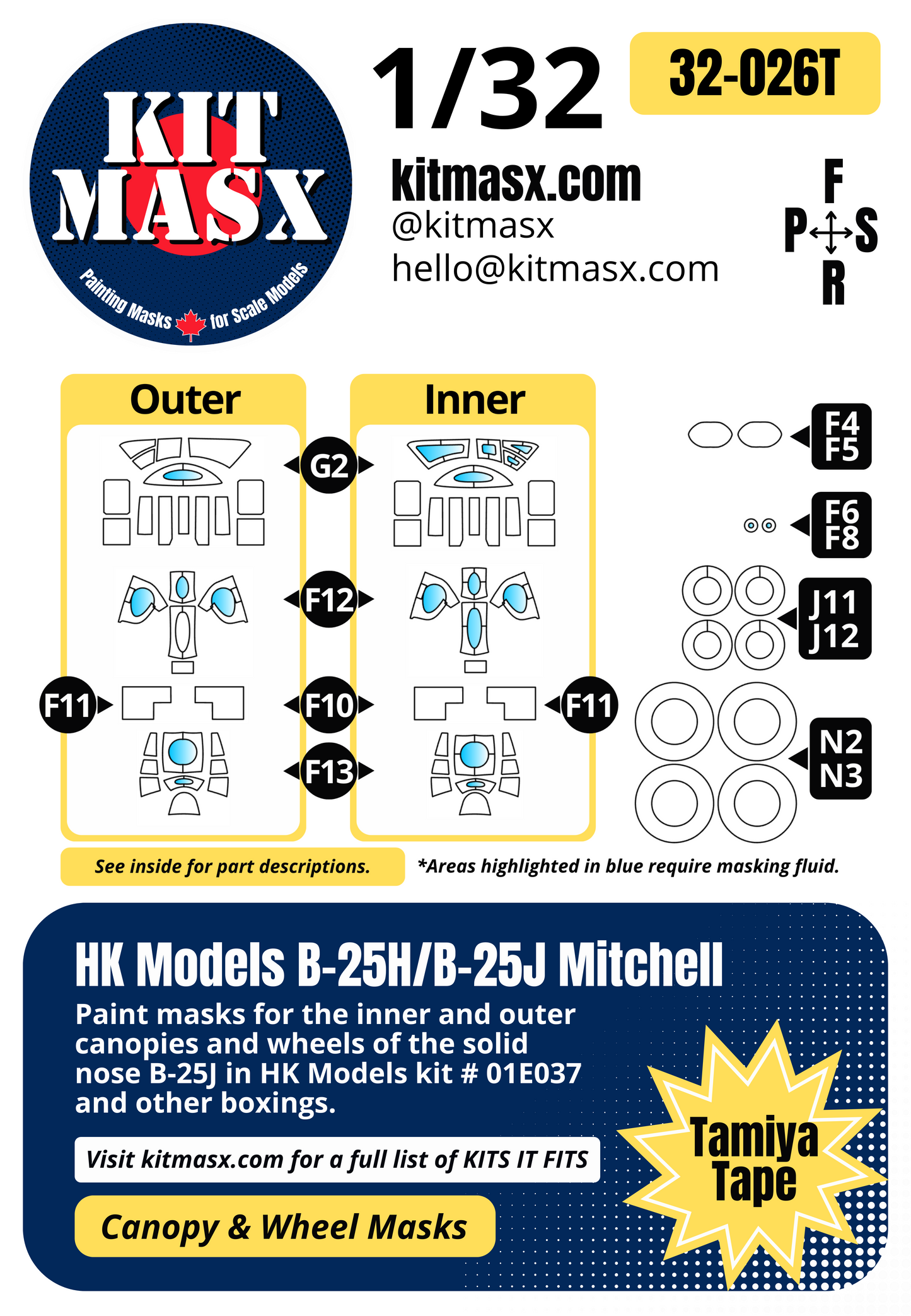 KIT MASX

Painting Masks for Scale Models

1/32

32-026T

kitmasx.com
@kitmasx
hello@kitmasx.com

F
P S
R

Outer

Inner

G2

F12

F11

F10

F11

F13

F4
F5

F6
F8

J11
J12

N2
N3

See inside for part descriptions.

*Areas highlighted in blue require masking fluid.

HK Models B-25H/B-25J Mitchell

Paint masks for the inner and outer canopies and wheels of the solid nose B-25J in HK Models kit # 01E037 and other boxings.

Visit kitmasx.com for a full list of KITS IT FITS

Canopy & Wheel Masks

Tamiya Tape