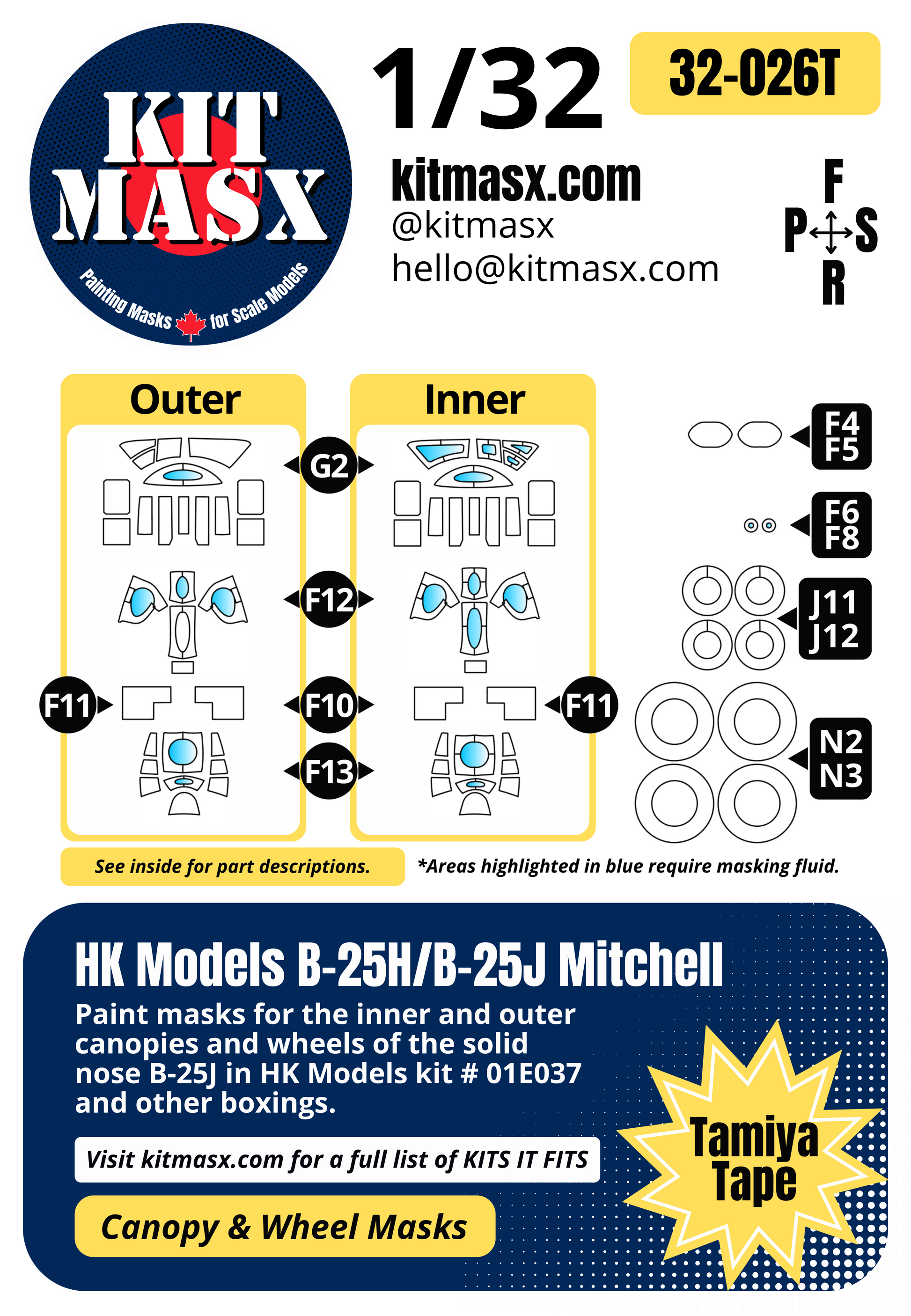 KIT MASX

Painting Masks for Scale Models

1/32

32-026T

kitmasx.com
@kitmasx
hello@kitmasx.com

F
P S
R

Outer

Inner

G2

F12

F11

F10

F11

F13

F4
F5

F6
F8

J11
J12

N2
N3

See inside for part descriptions.

*Areas highlighted in blue require masking fluid.

HK Models B-25H/B-25J Mitchell

Paint masks for the inner and outer canopies and wheels of the solid nose B-25J in HK Models kit # 01E037 and other boxings.

Visit kitmasx.com for a full list of KITS IT FITS

Canopy & Wheel Masks

Tamiya Tape