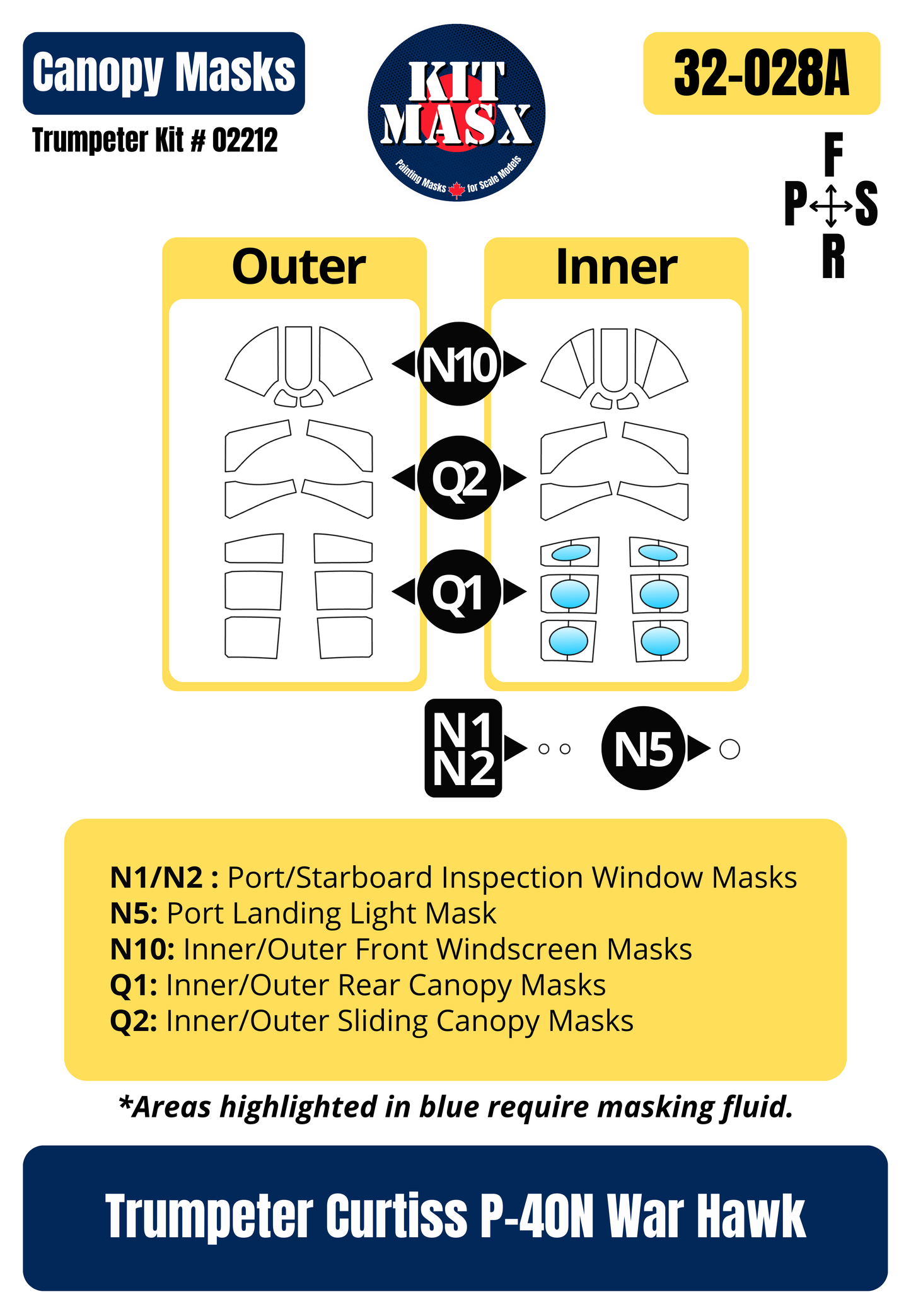 Canopy Masks

Trumpeter Kit # 02212

KIT MASX

Painting Masks for Scale Models

32-028A

F
P S
R

Outer

Inner

N10

Q2

Q1

N1
N2

N5

N1/N2 : Port/Starboard Inspection Window Masks
N5: Port Landing Light Mask
N10: Inner/Outer Front Windscreen Masks
Q1: Inner/Outer Rear Canopy Masks
Q2: Inner/Outer Sliding Canopy Masks

*Areas highlighted in blue require masking fluid.

Trumpeter Curtiss P-40N War Hawk