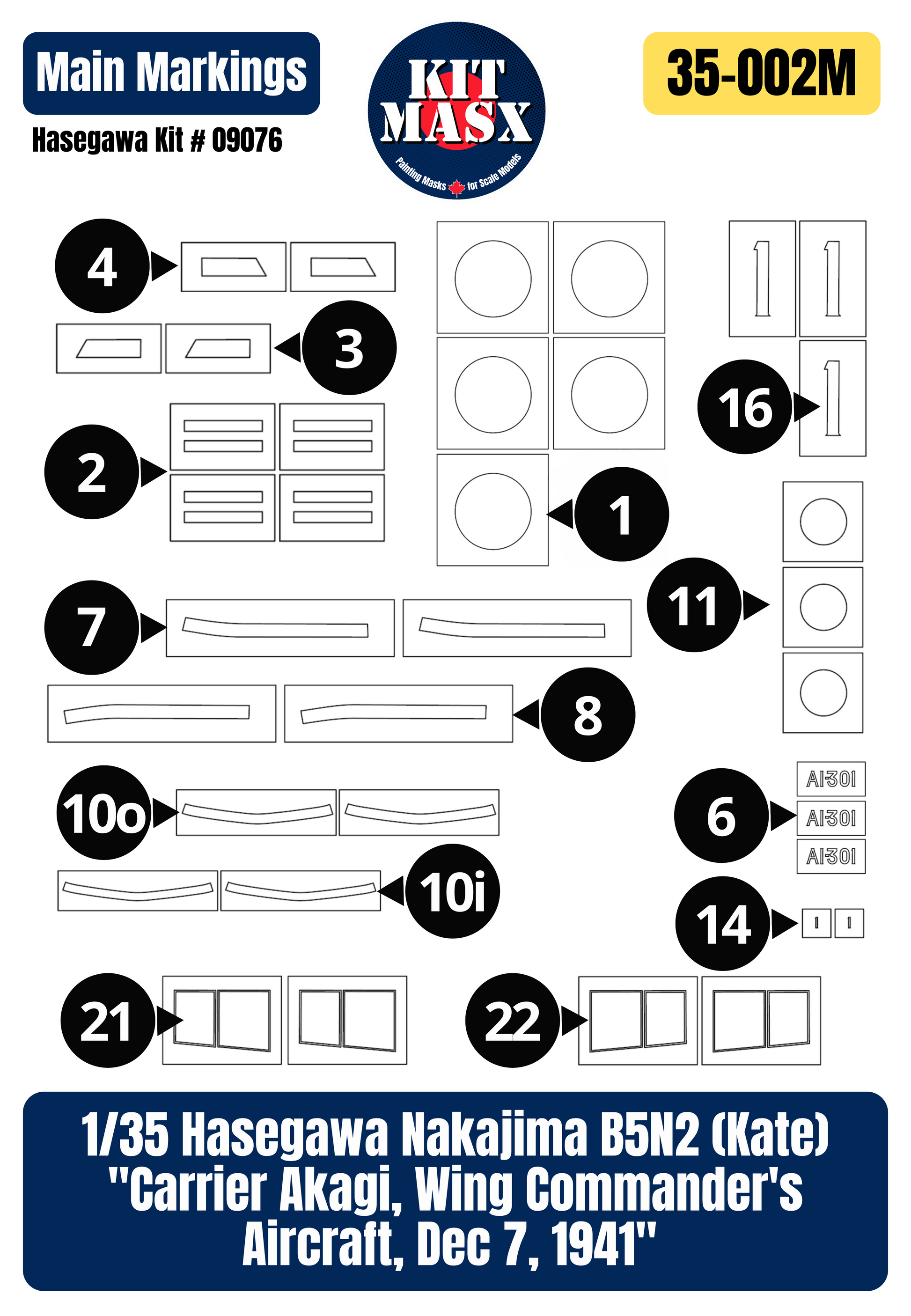 Main Markings

Hasegawa Kit # 09076

KIT MASX

Painting Masks for Scale Models

35-002M

4

3

2

1

16

11

7

8

10o

10i

6

AI-301

AI-301

AI-301

14

21

22

1/35 Hasegawa Nakajima B5N2 (Kate) "Carrier Akagi, Wing Commander's Aircraft, Dec 7, 1941"