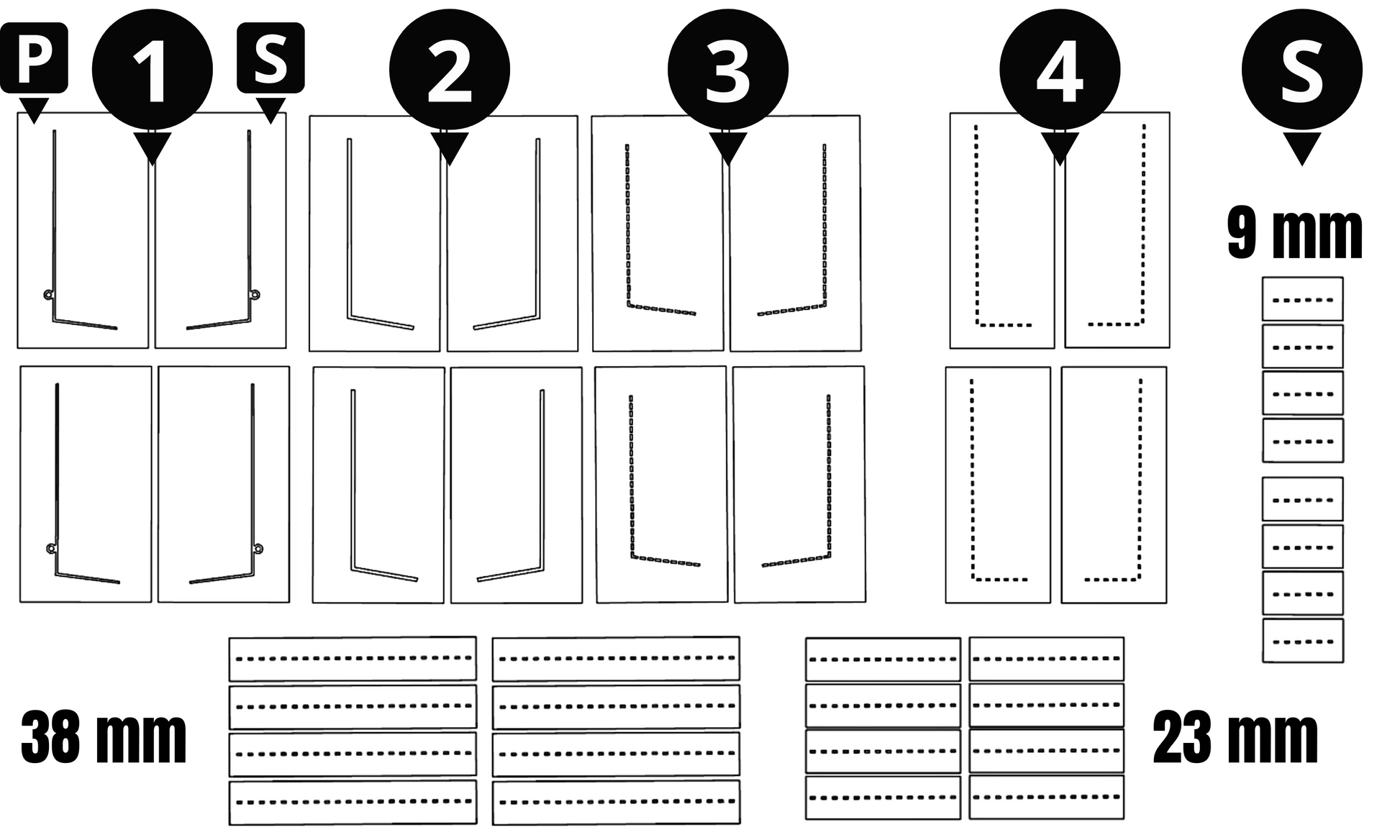 P 1 S

2

3

4

S

9 mm

38 mm

23 mm