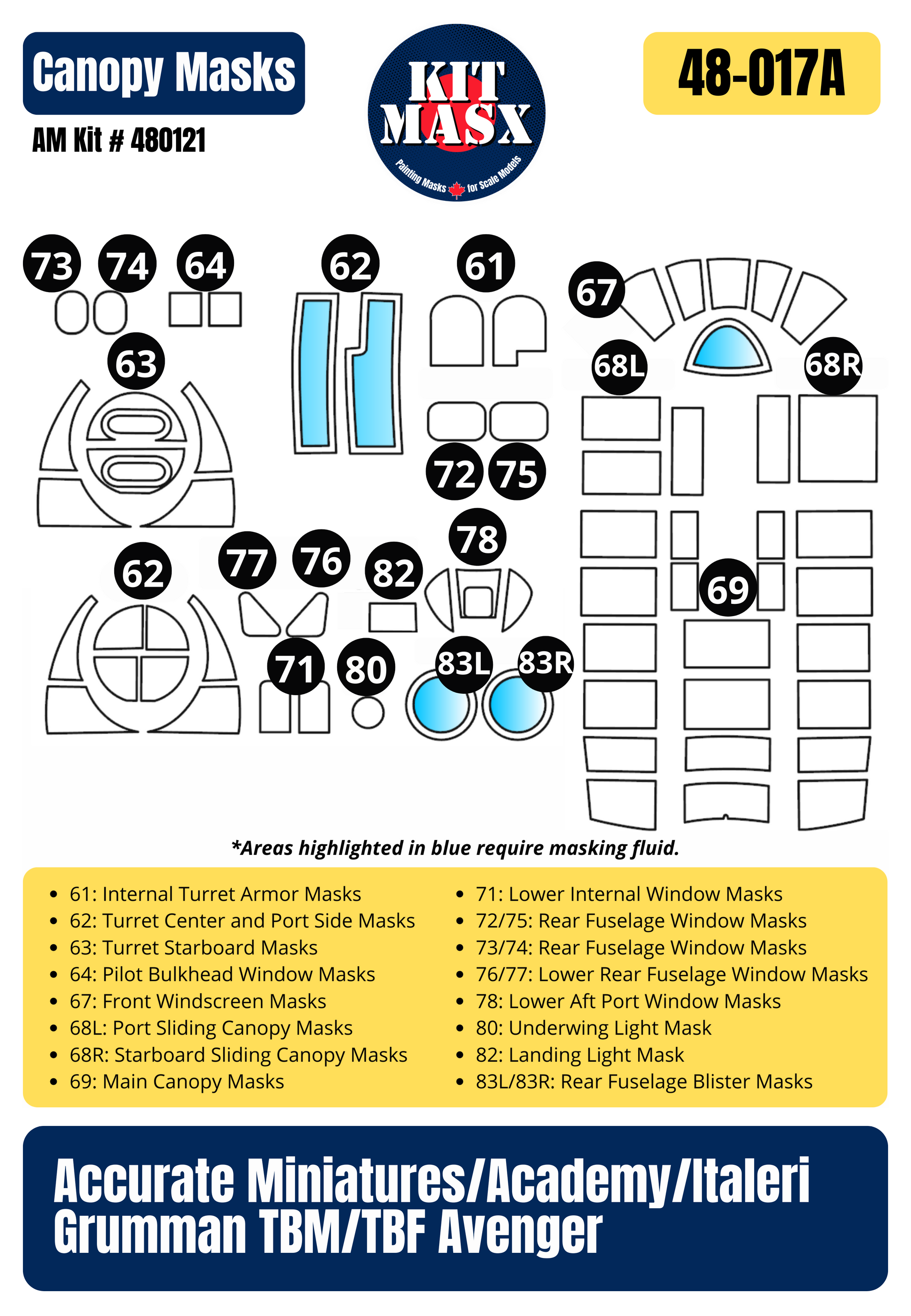 Canopy Masks

AM Kit # 480121

KIT MASX
Painting Masks for Scale Models

48-017A

73 74 64 62 61 67

63

68L 68R

72 75

78

62 77 76 82

69

71 80 83L 83R

*Areas highlighted in blue require masking fluid.

- 61: Internal Turret Armor Masks
- 62: Turret Center and Port Side Masks
- 63: Turret Starboard Masks
- 64: Pilot Bulkhead Window Masks
- 67: Front Windscreen Masks
- 68L: Port Sliding Canopy Masks
- 68R: Starboard Sliding Canopy Masks
- 69: Main Canopy Masks

- 71: Lower Internal Window Masks
- 72/75: Rear Fuselage Window Masks
- 73/74: Rear Fuselage Window Masks
- 76/77: Lower Rear Fuselage Window Masks
- 78: Lower Aft Port Window Masks
- 80: Underwing Light Mask
- 82: Landing Light Mask
- 83L/83R: Rear Fuselage Blister Masks

Accurate Miniatures/Academy/Italeri
Grumman TBM/TBF Avenger