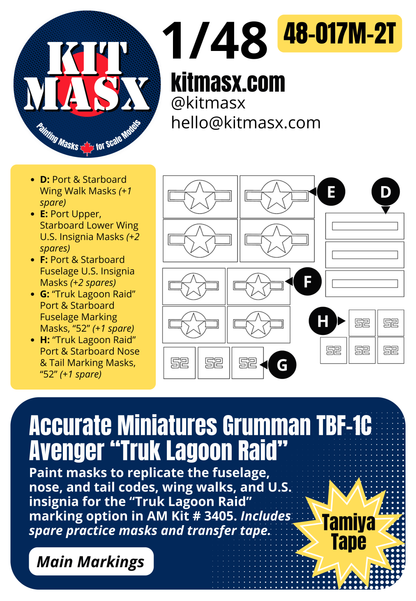 KIT MASX
Painting Masks for Scale Models

1/48

48-017M-2T

kitmasx.com
@kitmasx
hello@kitmasx.com

- D: Port & Starboard Wing Walk Masks (+1 spare)
- E: Port Upper, Starboard Lower Wing U.S. Insignia Masks (+2 spares)
- F: Port & Starboard Fuselage U.S. Insignia Masks (+2 spares)
- G: "Truk Lagoon Raid" Port & Starboard Fuselage Marking Masks, "52" (+1 spare)
- H: "Truk Lagoon Raid" Port & Starboard Nose & Tail Marking Masks, "52" (+1 spare)

E

D

F

H

52 52 52 52 52

52 52 52

G

Accurate Miniatures Grumman TBF-1C Avenger "Truk Lagoon Raid"

Paint masks to replicate the fuselage, nose, and tail codes, wing walks, and U.S. insignia for the "Truk Lagoon Raid" marking option in AM Kit # 3405. Includes spare practice masks and transfer tape.

Tamiya Tape

Main Markings