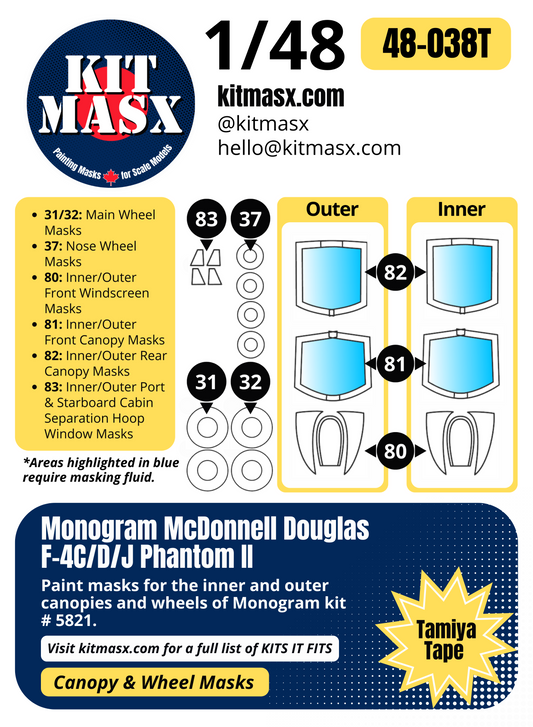 KIT MASX
Painting Masks for Scale Models

1/48

48-038T

kitmasx.com
@kitmasx
hello@kitmasx.com

- **31/32:** Main Wheel Masks
- **37:** Nose Wheel Masks
- **80:** Inner/Outer Front Windscreen Masks
- **81:** Inner/Outer Front Canopy Masks
- **82:** Inner/Outer Rear Canopy Masks
- **83:** Inner/Outer Port & Starboard Cabin Separation Hoop Window Masks

*Areas highlighted in blue require masking fluid.

83
37
31
32

Outer
Inner
82
81
80

Monogram McDonnell Douglas F-4C/D/J Phantom II

Paint masks for the inner and outer canopies and wheels of Monogram kit # 5821.

Visit kitmasx.com for a full list of KITS IT FITS

Canopy & Wheel Masks

Tamiya Tape