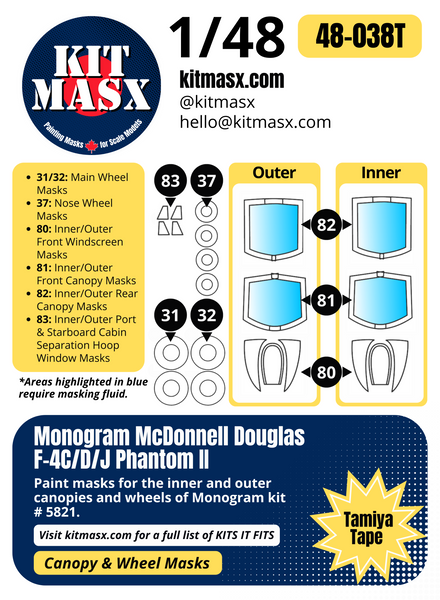 KIT MASX
Painting Masks for Scale Models

1/48

48-038T

kitmasx.com
@kitmasx
hello@kitmasx.com

- **31/32:** Main Wheel Masks
- **37:** Nose Wheel Masks
- **80:** Inner/Outer Front Windscreen Masks
- **81:** Inner/Outer Front Canopy Masks
- **82:** Inner/Outer Rear Canopy Masks
- **83:** Inner/Outer Port & Starboard Cabin Separation Hoop Window Masks

*Areas highlighted in blue require masking fluid.

83 37 31 32

Outer

Inner

82

81

80

Monogram McDonnell Douglas F-4C/D/J Phantom II

Paint masks for the inner and outer canopies and wheels of Monogram kit # 5821.

Visit kitmasx.com for a full list of KITS IT FITS

Canopy & Wheel Masks

Tamiya Tape