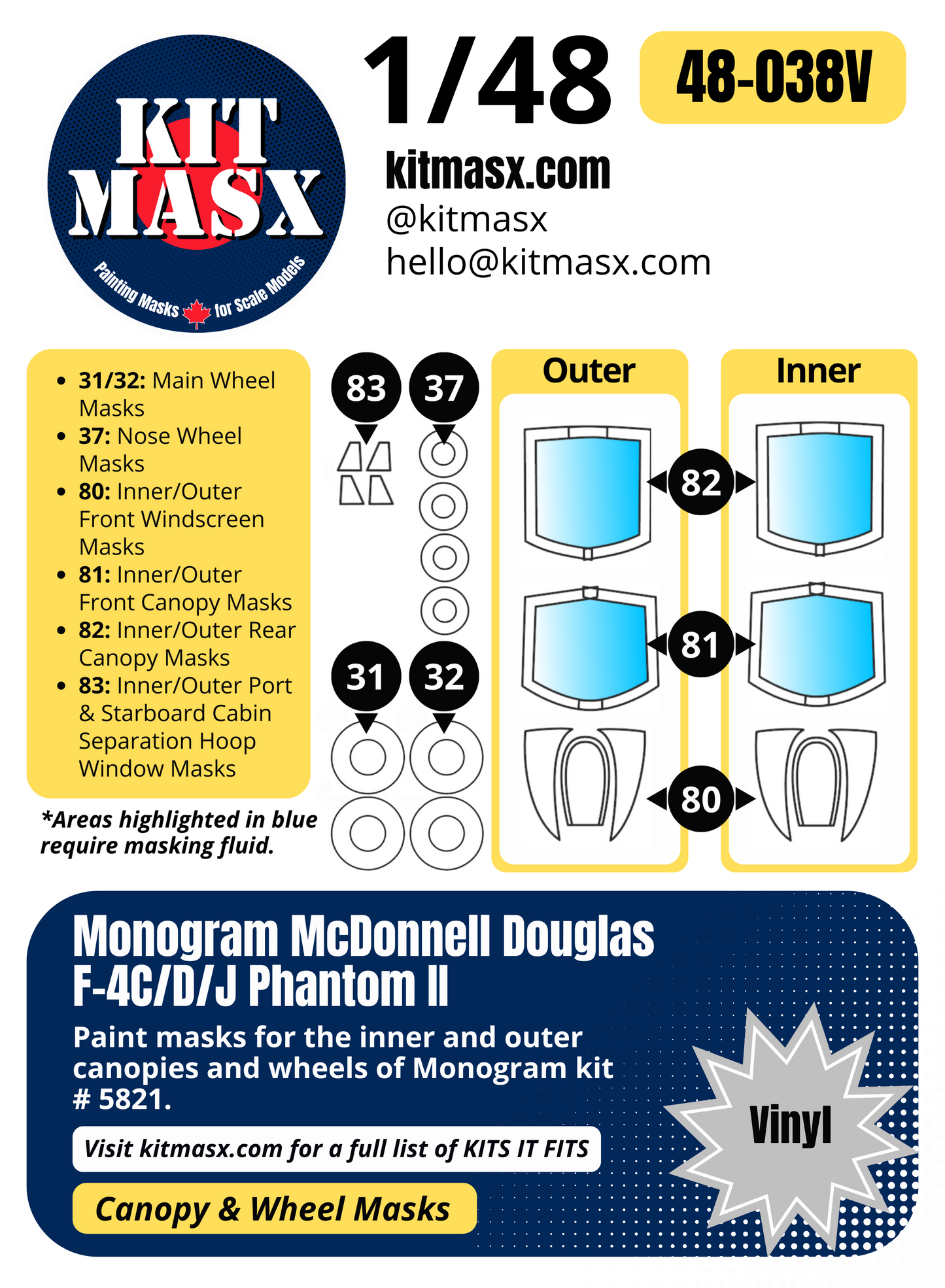 KIT MASX

Painting Masks for Scale Models

1/48

48-038V

kitmasx.com
@kitmasx
hello@kitmasx.com

- **31/32:** Main Wheel Masks
- **37:** Nose Wheel Masks
- **80:** Inner/Outer Front Windscreen Masks
- **81:** Inner/Outer Front Canopy Masks
- **82:** Inner/Outer Rear Canopy Masks
- **83:** Inner/Outer Port & Starboard Cabin Separation Hoop Window Masks

*Areas highlighted in blue require masking fluid.

83 37

31 32

Outer

Inner

82

81

80

Monogram McDonnell Douglas F-4C/D/J Phantom II

Paint masks for the inner and outer canopies and wheels of Monogram kit # 5821.

Visit kitmasx.com for a full list of KITS IT FITS

Canopy & Wheel Masks

Vinyl