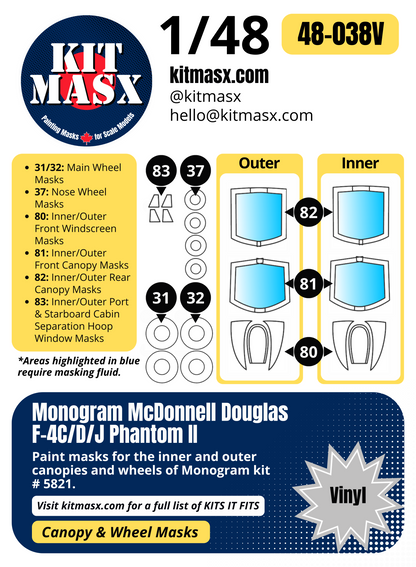 KIT MASX

Painting Masks for Scale Models

1/48

48-038V

kitmasx.com
@kitmasx
hello@kitmasx.com

- 31/32: Main Wheel Masks
- 37: Nose Wheel Masks
- 80: Inner/Outer Front Windscreen Masks
- 81: Inner/Outer Front Canopy Masks
- 82: Inner/Outer Rear Canopy Masks
- 83: Inner/Outer Port & Starboard Cabin Separation Hoop Window Masks

*Areas highlighted in blue require masking fluid.

83 37

31 32

Outer

Inner

82

81

80

Monogram McDonnell Douglas F-4C/D/J Phantom II

Paint masks for the inner and outer canopies and wheels of Monogram kit # 5821.

Visit kitmasx.com for a full list of KITS IT FITS

Canopy & Wheel Masks

Vinyl