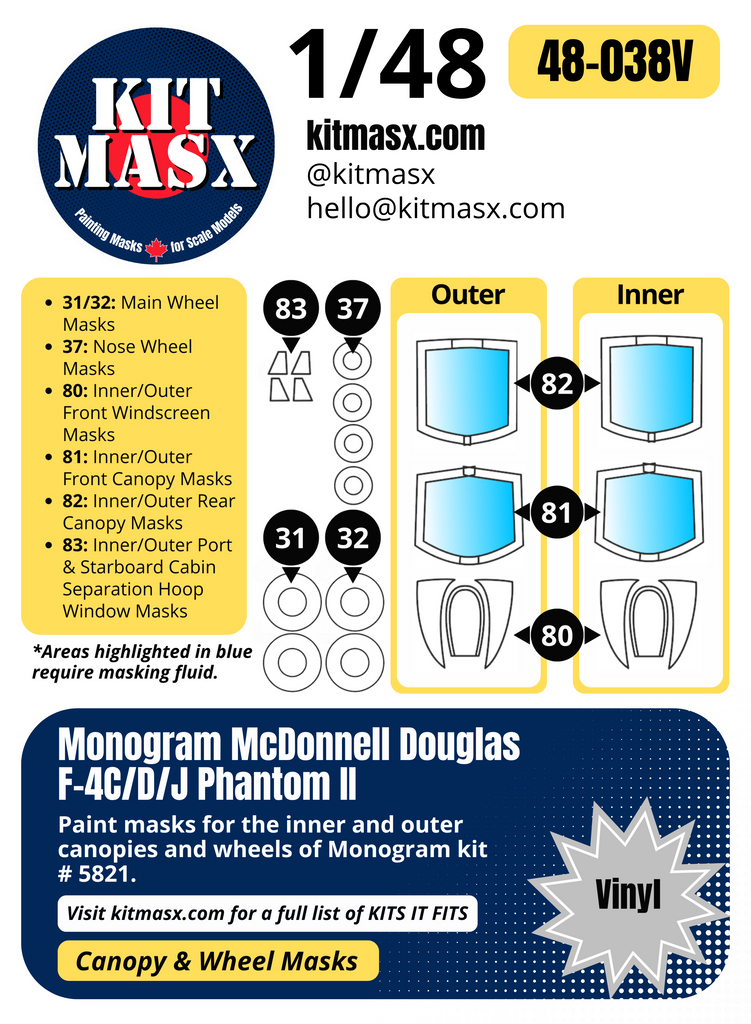 KIT MASX

Painting Masks for Scale Models

1/48

48-038V

kitmasx.com
@kitmasx
hello@kitmasx.com

- **31/32:** Main Wheel Masks
- **37:** Nose Wheel Masks
- **80:** Inner/Outer Front Windscreen Masks
- **81:** Inner/Outer Front Canopy Masks
- **82:** Inner/Outer Rear Canopy Masks
- **83:** Inner/Outer Port & Starboard Cabin Separation Hoop Window Masks

*Areas highlighted in blue require masking fluid.

83 37

31 32

Outer

Inner

82

81

80

Monogram McDonnell Douglas F-4C/D/J Phantom II

Paint masks for the inner and outer canopies and wheels of Monogram kit # 5821.

Visit kitmasx.com for a full list of KITS IT FITS

Canopy & Wheel Masks

Vinyl