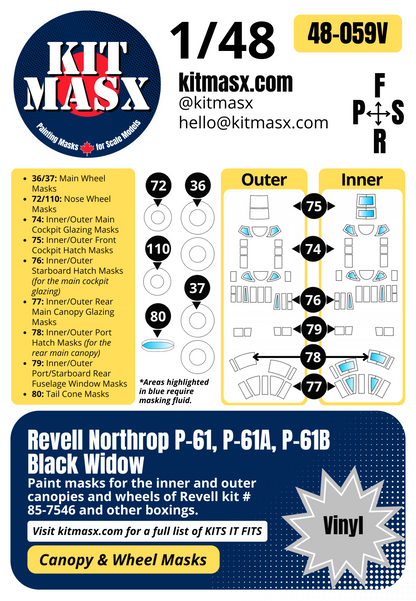 KIT MASX
Painting Masks for Scale Models

1/48

48-059V

kitmasx.com
@kitmasx
hello@kitmasx.com

F
P S
R

- **36/37:** Main Wheel Masks
- **72/110:** Nose Wheel Masks
- **74:** Inner/Outer Main Cockpit Glazing Masks
- **75:** Inner/Outer Front Cockpit Hatch Masks
- **76:** Inner/Outer Starboard Hatch Masks *(for the main cockpit glazing)*
- **77:** Inner/Outer Rear Main Canopy Glazing Masks
- **78:** Inner/Outer Port Hatch Masks *(for the rear main canopy)*
- **79:** Inner/Outer Port/Starboard Rear Fuselage Window Masks
- **80:** Tail Cone Masks

72
36
110
37
80

*Areas highlighted in blue require masking fluid.

Outer
Inner

75
74
76
79
78
77

Revell Northrop P-61, P-61A, P-61B Black Widow

Paint masks for the inner and outer canopies and wheels of Revell kit # 85-7546 and other boxings.

Visit kitmasx.com for a full list of KITS IT FITS

Canopy & Wheel Masks

Vinyl