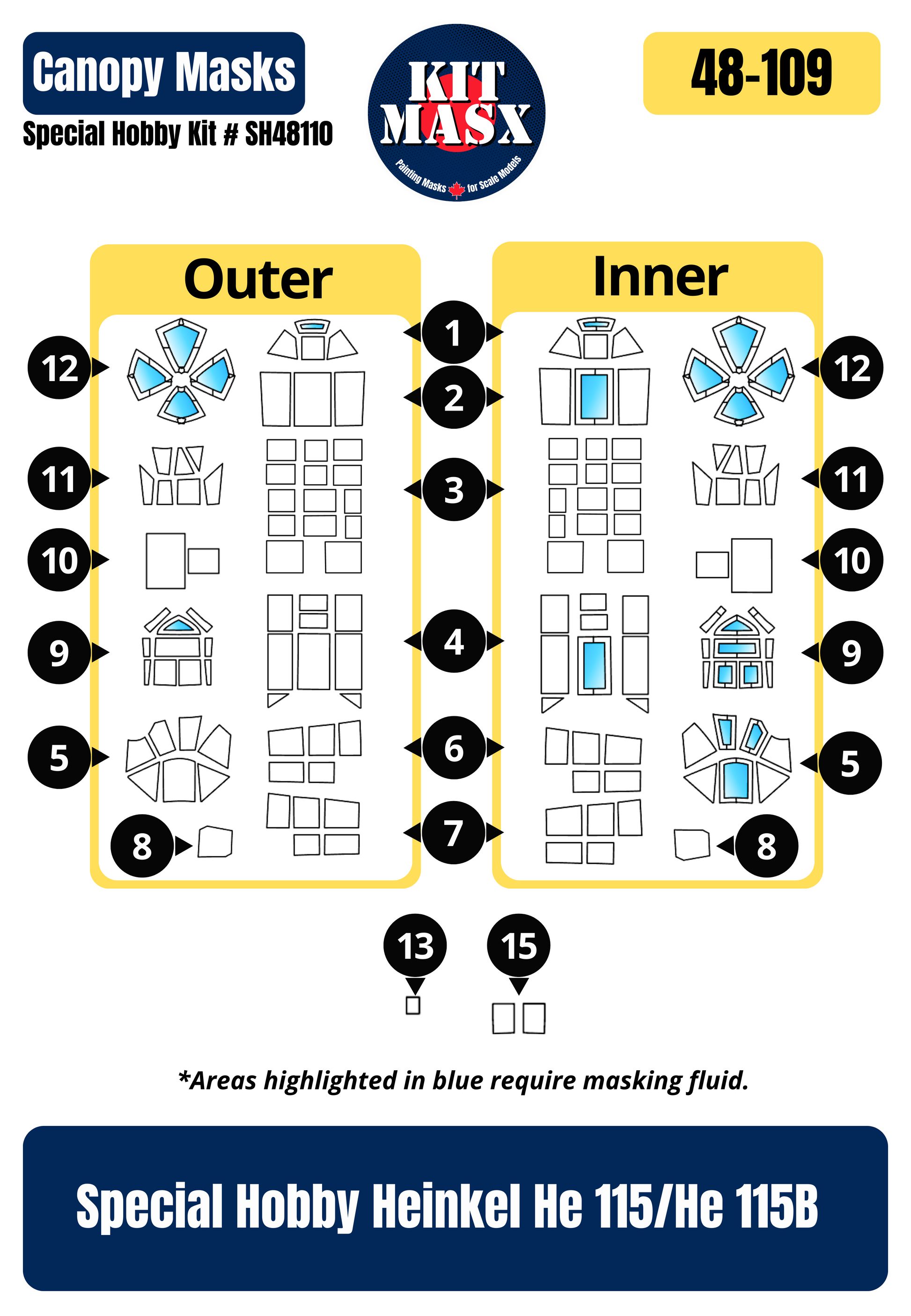 Canopy Masks

Special Hobby Kit # SH48110

KIT MASX

Painting Masks for Scale Models

48-109

Outer

Inner

12

1

12

2

11

3

11

10

10

9

4

9

5

6

5

8

7

8

13

15

*Areas highlighted in blue require masking fluid.

Special Hobby Heinkel He 115/He 115B