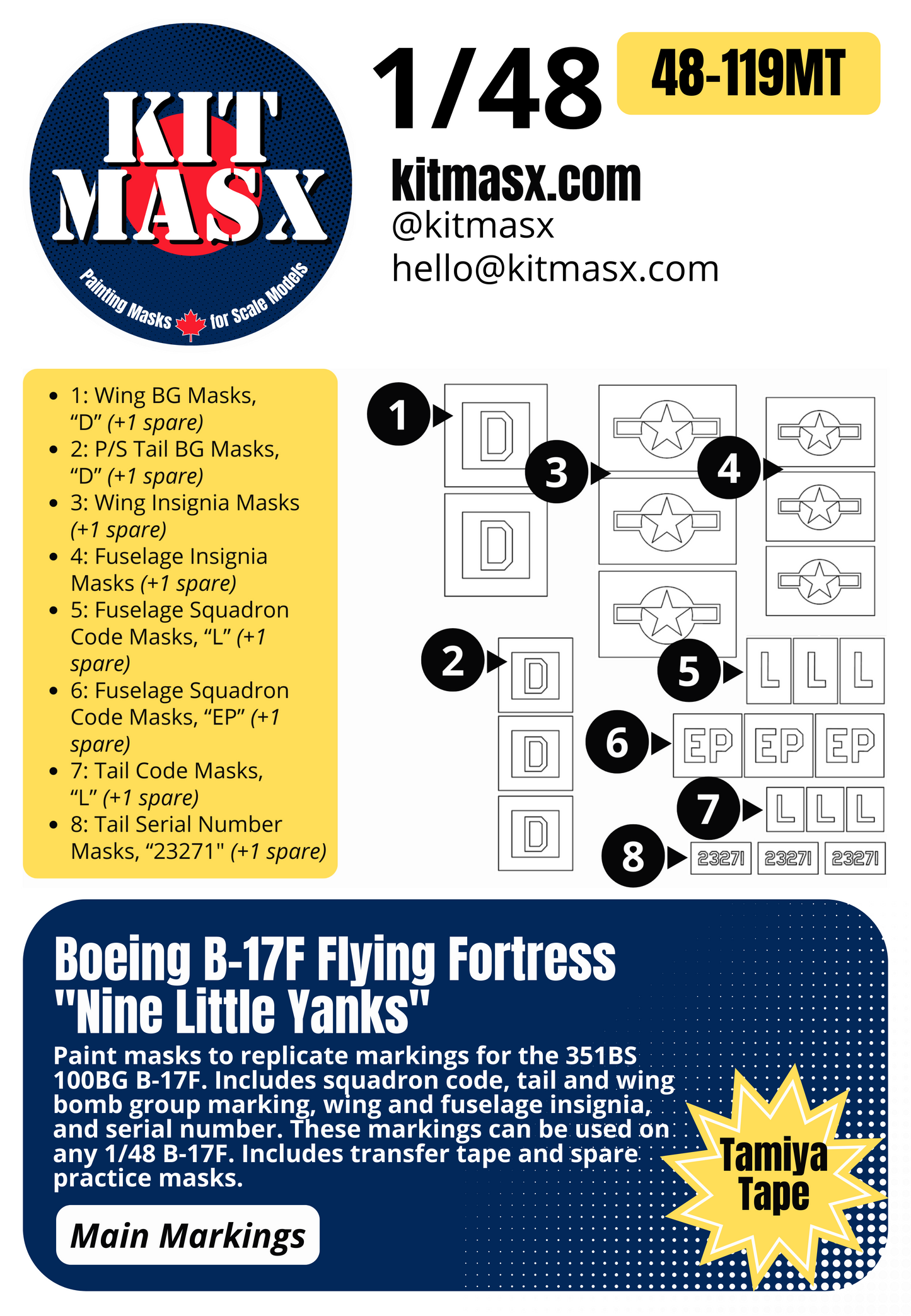 KIT MASX

Painting Masks for Scale Models

1/48

48-119MT

kitmasx.com
@kitmasx
hello@kitmasx.com

- 1: Wing BG Masks, “D” (+1 spare)
- 2: P/S Tail BG Masks, “D” (+1 spare)
- 3: Wing Insignia Masks (+1 spare)
- 4: Fuselage Insignia Masks (+1 spare)
- 5: Fuselage Squadron Code Masks, “L” (+1 spare)
- 6: Fuselage Squadron Code Masks, “EP” (+1 spare)
- 7: Tail Code Masks, “L” (+1 spare)
- 8: Tail Serial Number Masks, “23271" (+1 spare)

1 D D
3
4
2 D D D
5 L L L
6 EP EP EP
7 L L L
8 23271 23271 23271

Boeing B-17F Flying Fortress "Nine Little Yanks"

Paint masks to replicate markings for the 351BS 100BG B-17F. Includes squadron code, tail and wing bomb group marking, wing and fuselage insignia, and serial number. These markings can be used on any 1/48 B-17F. Includes transfer tape and spare practice masks.

Main Markings

Tamiya Tape