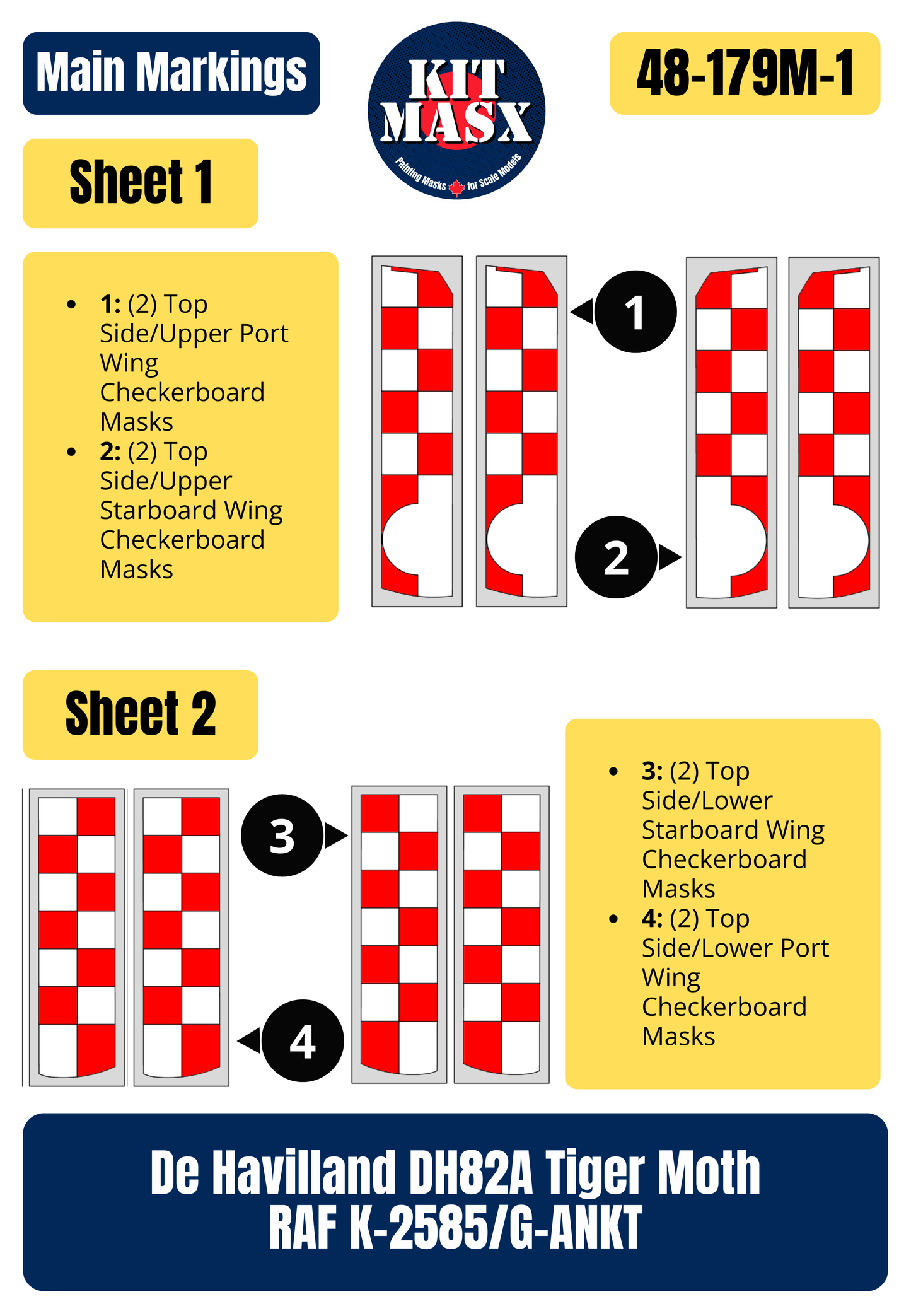 Main Markings

KIT MASX
Painting Masks for Scale Models

48-179M-1

Sheet 1

- **1:** (2) Top Side/Upper Port Wing Checkerboard Masks
- **2:** (2) Top Side/Upper Starboard Wing Checkerboard Masks

1

2

Sheet 2

3

4

- **3:** (2) Top Side/Lower Starboard Wing Checkerboard Masks
- **4:** (2) Top Side/Lower Port Wing Checkerboard Masks

De Havilland DH82A Tiger Moth
RAF K-2585/G-ANKT