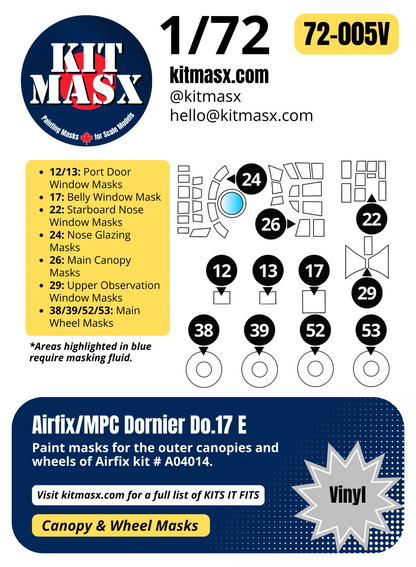 KIT MASX
Painting Masks for Scale Models

1/72

72-005V

kitmasx.com
@kitmasx
hello@kitmasx.com

- 12/13: Port Door Window Masks
- 17: Belly Window Mask
- 22: Starboard Nose Window Masks
- 24: Nose Glazing Masks
- 26: Main Canopy Masks
- 29: Upper Observation Window Masks
- 38/39/52/53: Main Wheel Masks

*Areas highlighted in blue require masking fluid.

24
26
22
12
13
17
29
38
39
52
53

Airfix/MPC Dornier Do.17 E

Paint masks for the outer canopies and wheels of Airfix kit # A04014.

Visit kitmasx.com for a full list of KITS IT FITS

Canopy & Wheel Masks

Vinyl