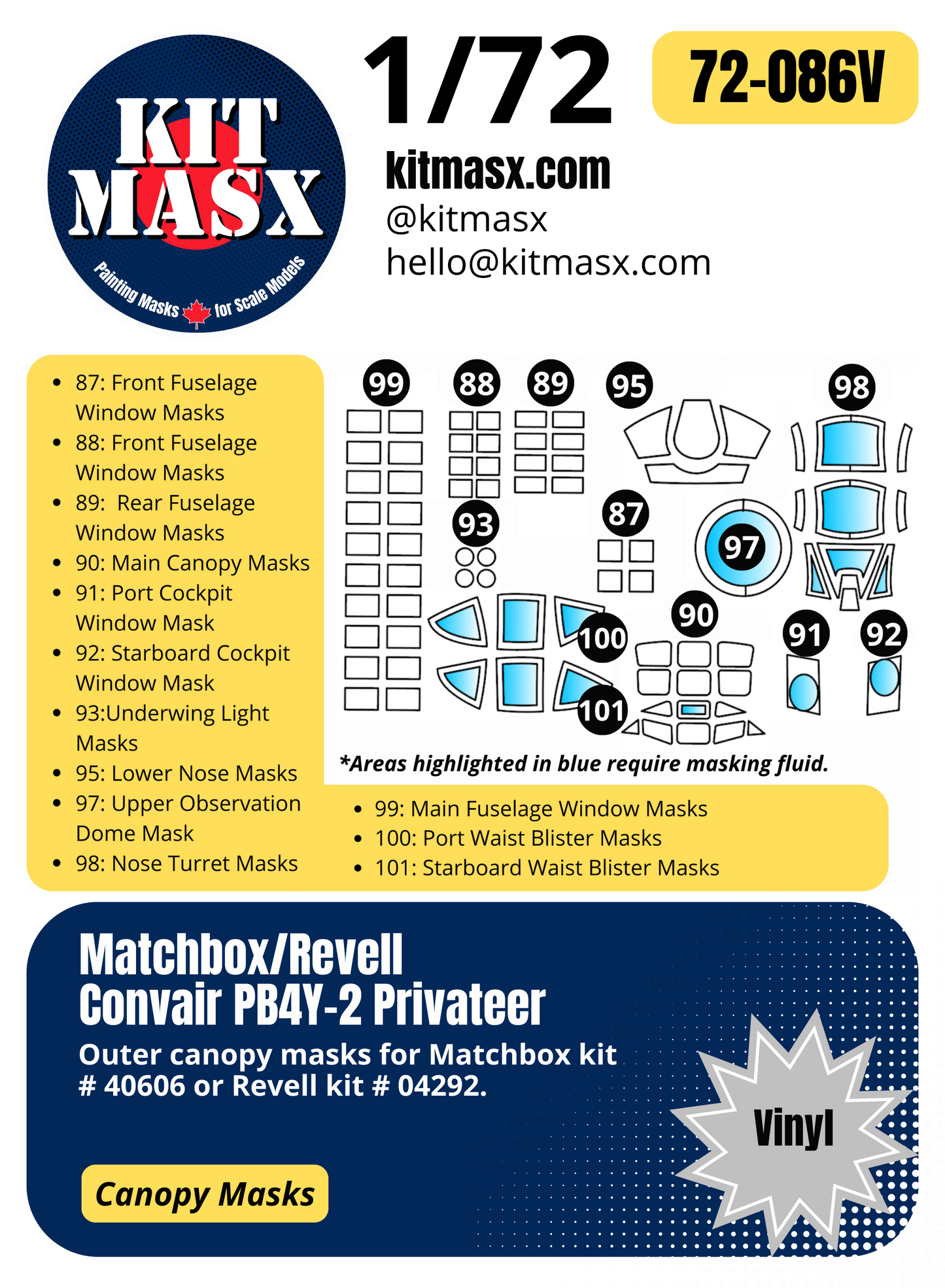 KIT MASX

Painting Masks for Scale Models

1/72

72-086V

kitmasx.com
@kitmasx
hello@kitmasx.com

- 87: Front Fuselage Window Masks
- 88: Front Fuselage Window Masks
- 89: Rear Fuselage Window Masks
- 90: Main Canopy Masks
- 91: Port Cockpit Window Mask
- 92: Starboard Cockpit Window Mask
- 93:Underwing Light Masks
- 95: Lower Nose Masks
- 97: Upper Observation Dome Mask
- 98: Nose Turret Masks

99 88 89 95 98 93 87 97 100 90 91 92 101

*Areas highlighted in blue require masking fluid.

- 99: Main Fuselage Window Masks
- 100: Port Waist Blister Masks
- 101: Starboard Waist Blister Masks

Matchbox/Revell
Convair PB4Y-2 Privateer

Outer canopy masks for Matchbox kit # 40606 or Revell kit # 04292.

Vinyl

Canopy Masks