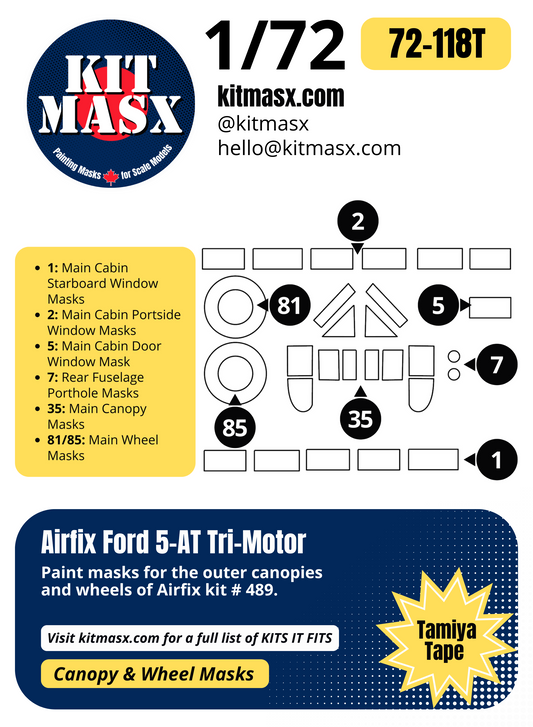 KIT MASX
Painting Masks for Scale Models

1/72

72-118T

kitmasx.com
@kitmasx
hello@kitmasx.com

- **1:** Main Cabin Starboard Window Masks
- **2:** Main Cabin Portside Window Masks
- **5:** Main Cabin Door Window Mask
- **7:** Rear Fuselage Porthole Masks
- **35:** Main Canopy Masks
- **81/85:** Main Wheel Masks

2
81
5
7
85
35
1

Airfix Ford 5-AT Tri-Motor

Paint masks for the outer canopies and wheels of Airfix kit # 489.

Visit kitmasx.com for a full list of KITS IT FITS

Canopy & Wheel Masks

Tamiya Tape