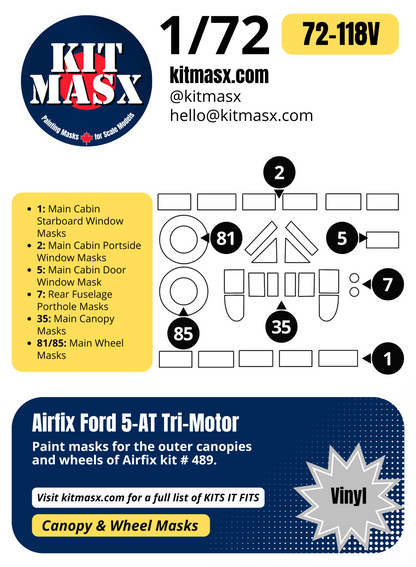 KIT MASX
Painting Masks for Scale Models

1/72

72-118V

kitmasx.com
@kitmasx
hello@kitmasx.com

- 1: Main Cabin Starboard Window Masks
- 2: Main Cabin Portside Window Masks
- 5: Main Cabin Door Window Mask
- 7: Rear Fuselage Porthole Masks
- 35: Main Canopy Masks
- 81/85: Main Wheel Masks

2
81
5
7
85
35
1

Airfix Ford 5-AT Tri-Motor

Paint masks for the outer canopies and wheels of Airfix kit # 489.

Visit kitmasx.com for a full list of KITS IT FITS

Canopy & Wheel Masks

Vinyl