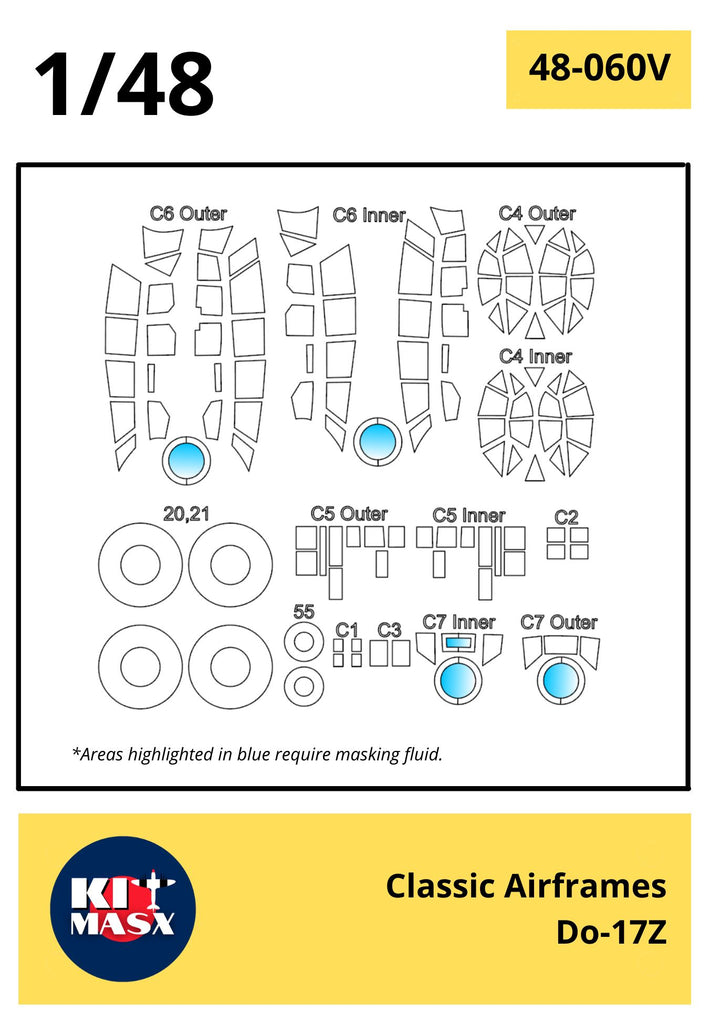 1/48

48-060V

C6 Outer

C6 Inner

C4 Outer

C4 Inner

20,21

C5 Outer

C5 Inner

C2

55

C1

C3

C7 Inner

C7 Outer

*Areas highlighted in blue require masking fluid.

KIT MASX

Classic Airframes
Do-17Z