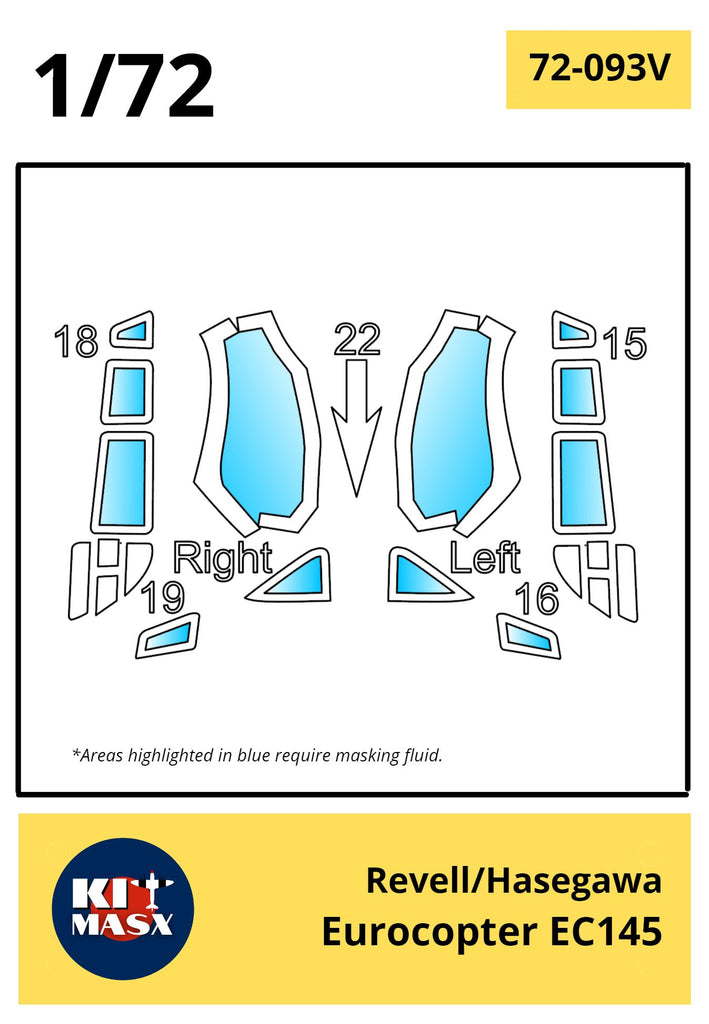 1/72

72-093V

18

22

15

Right

Left

19

16

*Areas highlighted in blue require masking fluid.

KIT MASX

Revell/Hasegawa
Eurocopter EC145