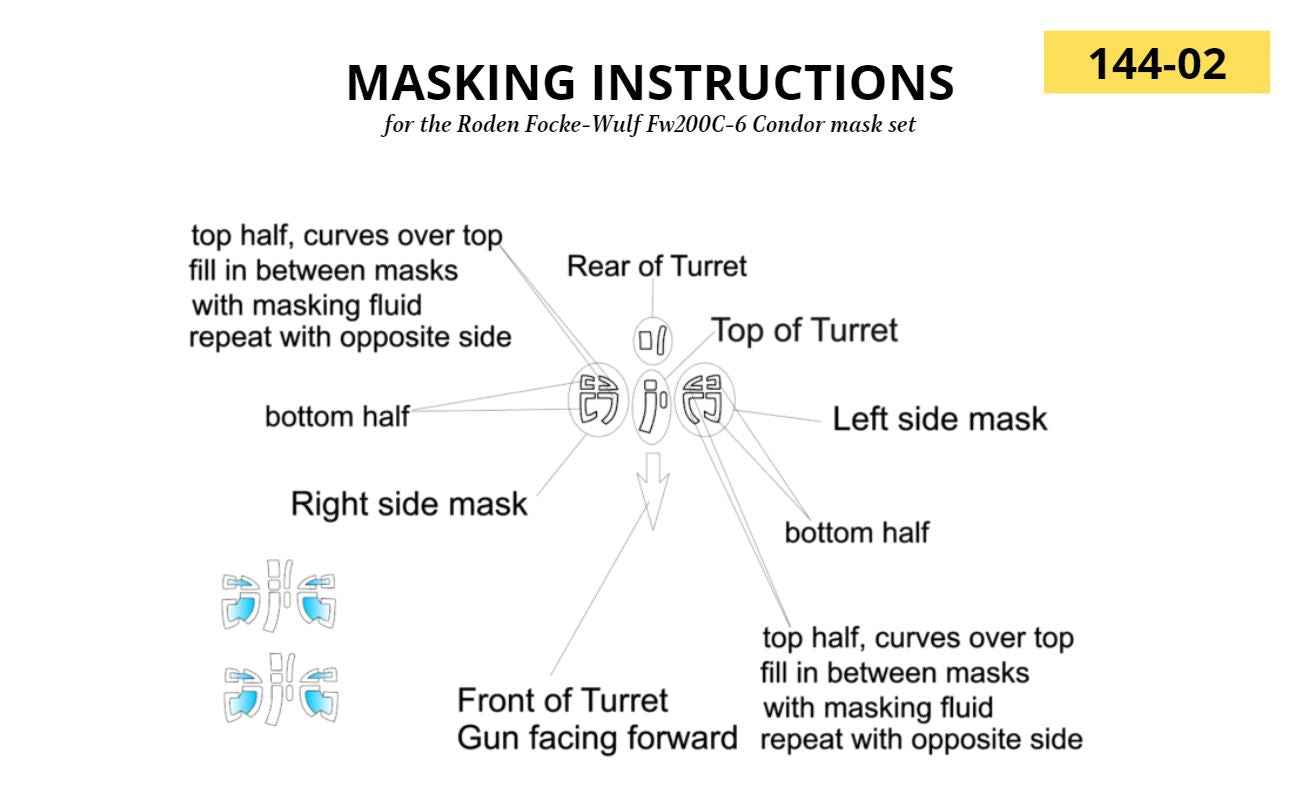 MASKING INSTRUCTIONS

144-02

for the Roden Focke-Wulf Fw200C-6 Condor mask set

top half, curves over top
fill in between masks
with masking fluid
repeat with opposite side

Rear of Turret

Top of Turret

bottom half

Left side mask

Right side mask

bottom half

top half, curves over top
fill in between masks
with masking fluid
repeat with opposite side

Front of Turret
Gun facing forward