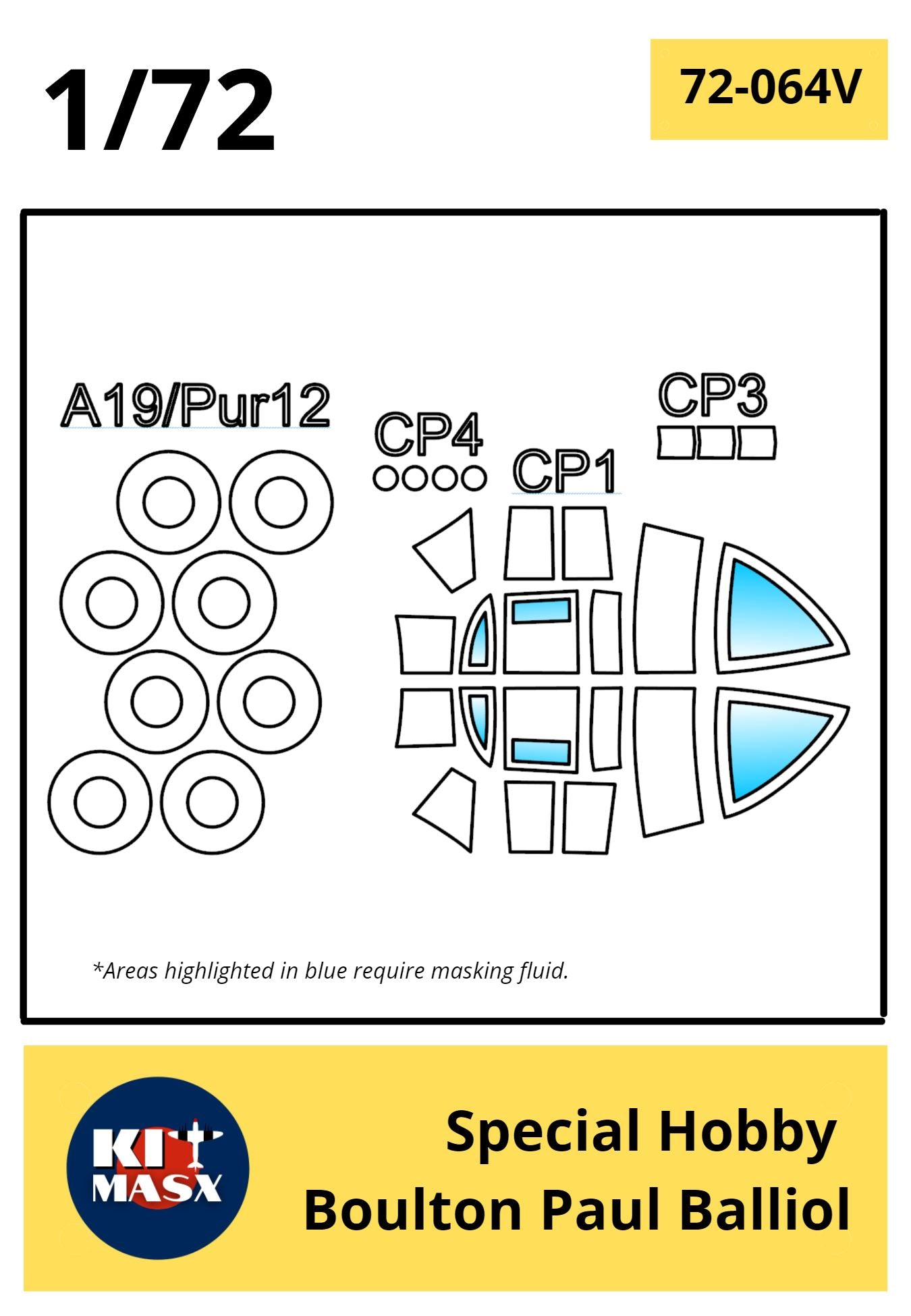 1/72

72-064V

A19/Pur12

CP4

CP1

CP3

*Areas highlighted in blue require masking fluid.

KIT MASX

Special Hobby
Boulton Paul Balliol